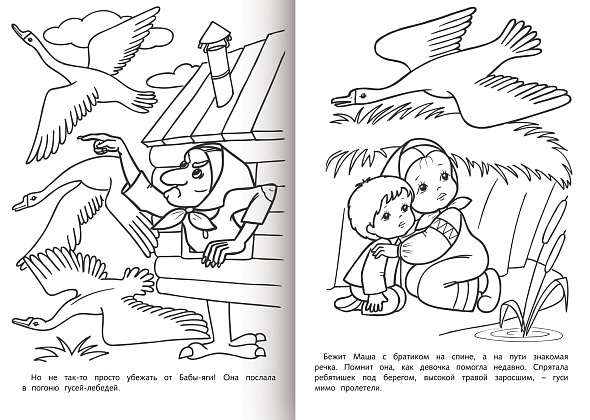 Но не так-то просто убежать от Бабы-яги! Она послала в погоню гусей-лебедей.

Бежит Маша с братиком на спине, а на пути знакомая речка. Помнит она, как девочка помогла недавно. Спрятала ребятишек под берегом, высокой травой заросшим, – гуси мимо пролетели.