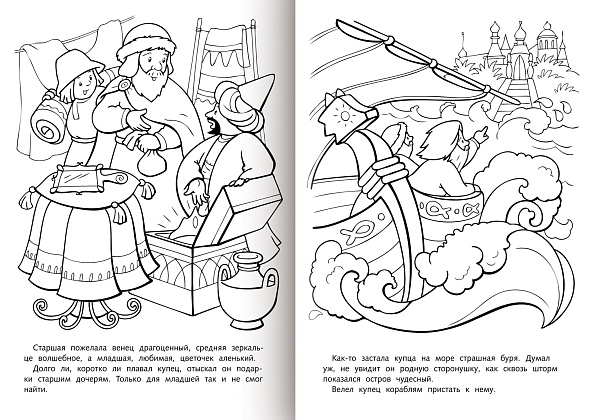 Старшая пожелала венец драгоценный, средняя зеркальце волшебное, а младшая, любимая, цветочек аленький.
Долго ли, коротко ли плавал купец, отыскал он подарки старшим дочерям. Только для младшей так и не смог найти.

Как-то застала купца на море страшная буря. Думал уж, не увидит он родную сторонушку, как сквозь шторм показался остров чудесный.
Велел купец кораблям пристать к нему.